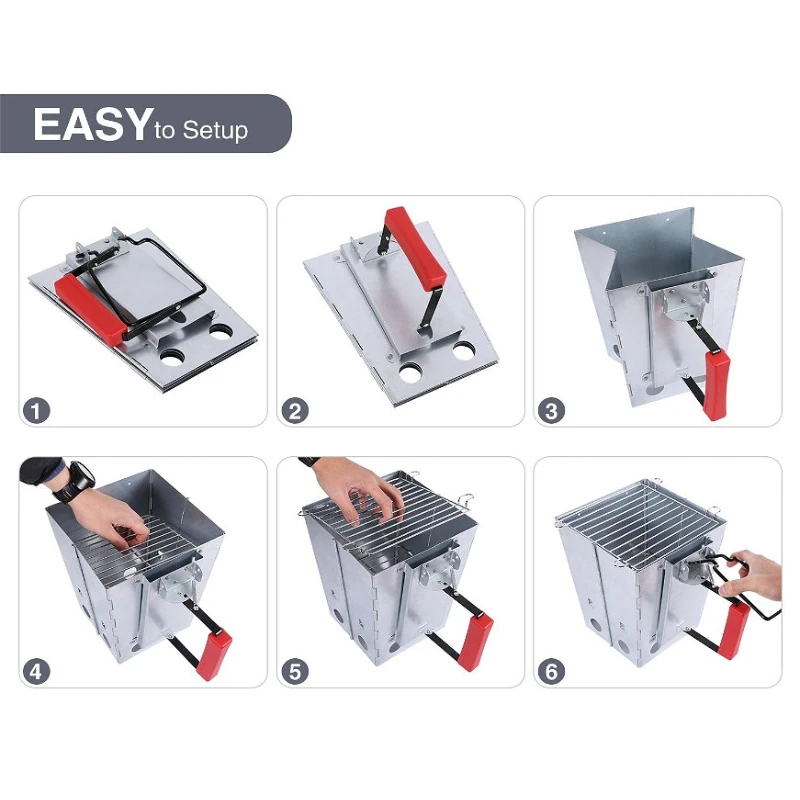 EASY to Setup

1

2

3

4

5

6